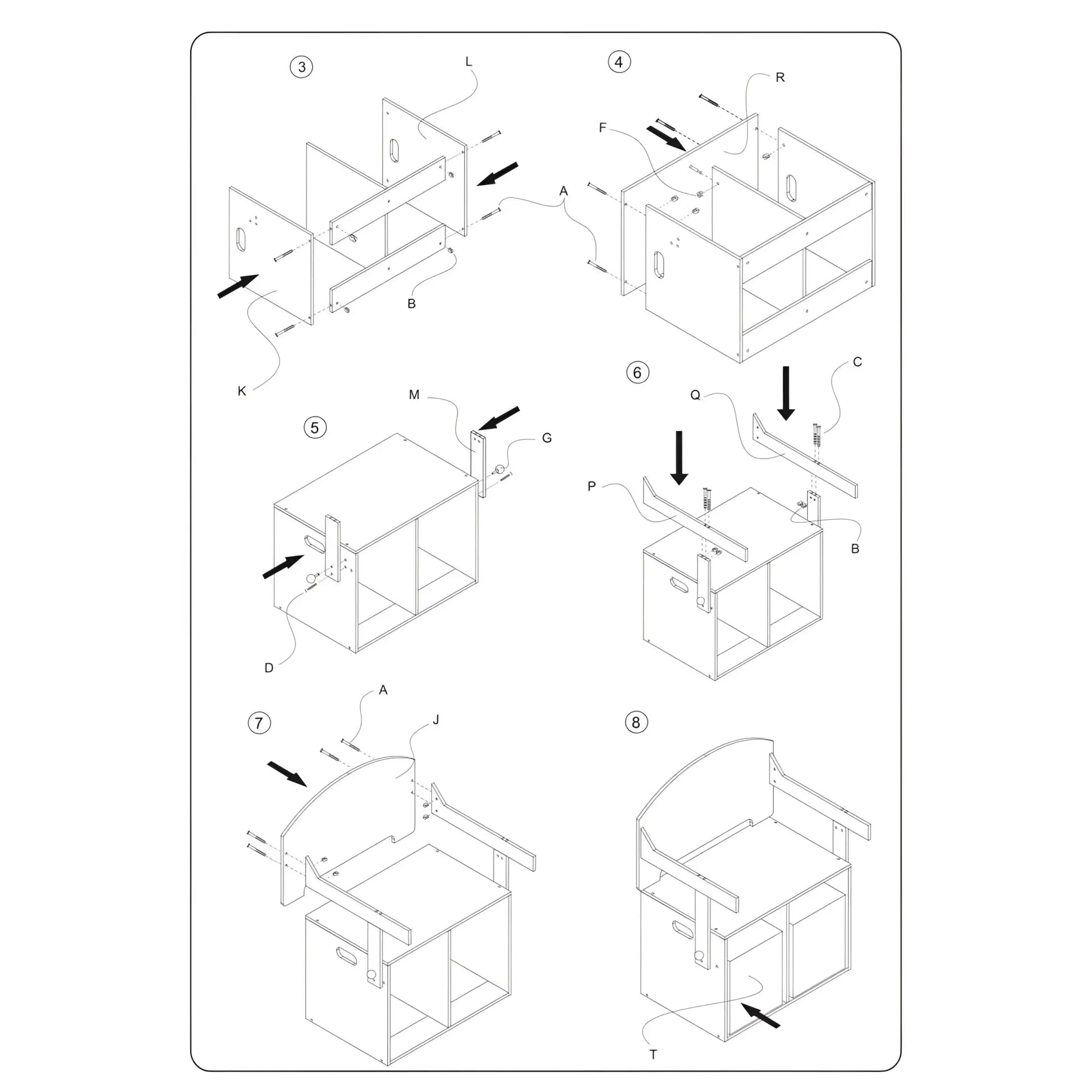 3
L
A
B
K

4
R
F

5
M
G
D

6
C
Q
P
B

7
A
J

8
T